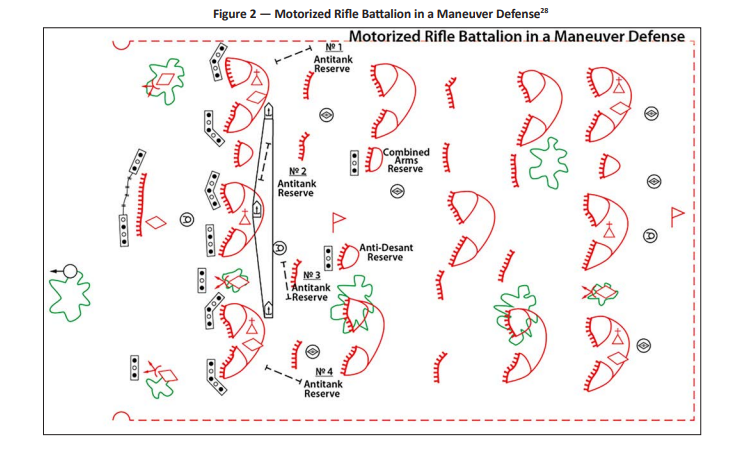 Figure 2 — Motorized Rifle Battalion in a Maneuver Defense$^{28}$

Motorized Rifle Battalion in a Maneuver Defense

№ 1 Antitank Reserve

№ 2 Antitank Reserve

Combined Arms Reserve

Anti-Desant Reserve

№ 3 Antitank Reserve

№ 4 Antitank Reserve