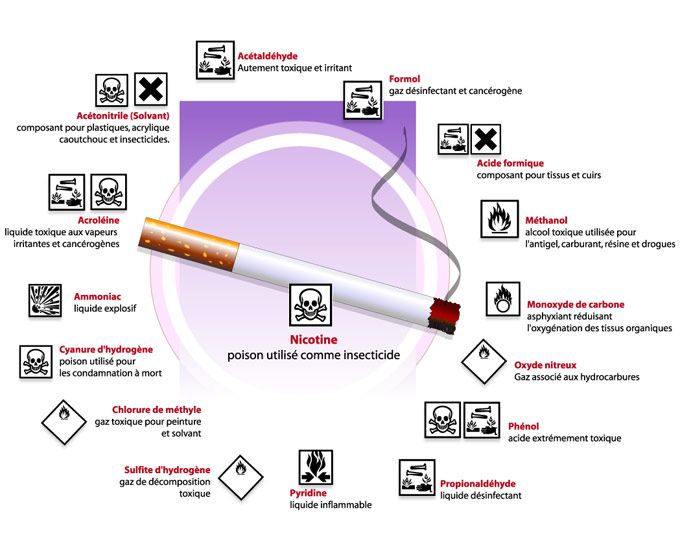 Acétaldéhyde
Autement toxique et irritant

Formol
gaz désinfectant et cancérogène

Acétonitrile (Solvant)
composant pour plastiques, acrylique caoutchouc et insecticides.

Acide formique
composant pour tissus et cuirs

Acroléine
liquide toxique aux vapeurs irritantes et cancérogènes

Méthanol
alcool toxique utilisée pour l'antigel, carburant, résine et drogues

Ammoniac
liquide explosif

Monoxyde de carbone
asphyxiant réduisant l'oxygénation des tissus organiques

Nicotine
poison utilisé comme insecticide

Cyanure d'hydrogène
poison utilisé pour les condamnation à mort

Oxyde nitreux
Gaz associé aux hydrocarbures

Chlorure de méthyle
gaz toxique pour peinture et solvant

Phénol
acide extrémement toxique

Sulfite d'hydrogène
gaz de décomposition toxique

Pyridine
liquide inflammable

Propionaldéhyde
liquide désinfectant