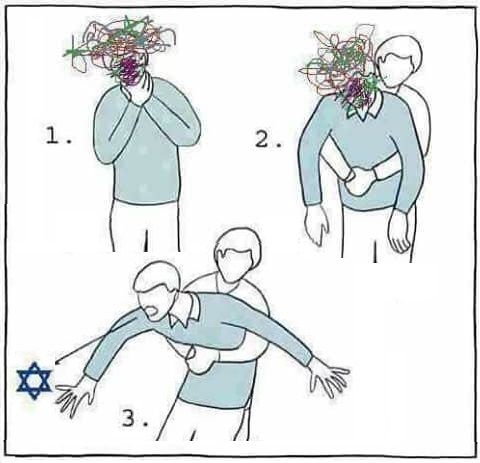 1.

2.

3.