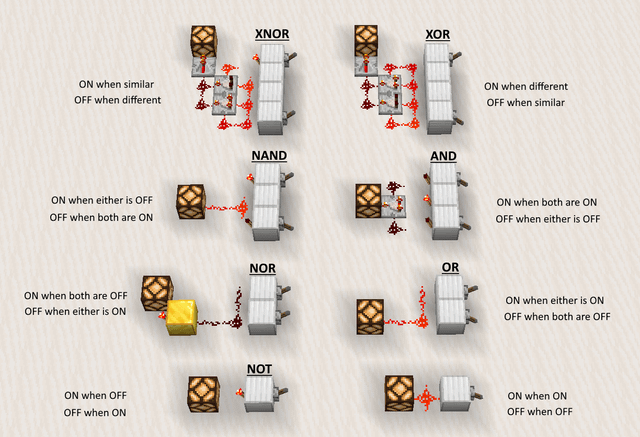 XNOR

ON when similar
OFF when different

XOR

ON when different
OFF when similar

NAND

ON when either is OFF
OFF when both are ON

AND

ON when both are ON
OFF when either is OFF

NOR

ON when both are OFF
OFF when either is ON

OR

ON when either is ON
OFF when both are OFF

NOT

ON when OFF
OFF when ON

ON when ON
OFF when OFF