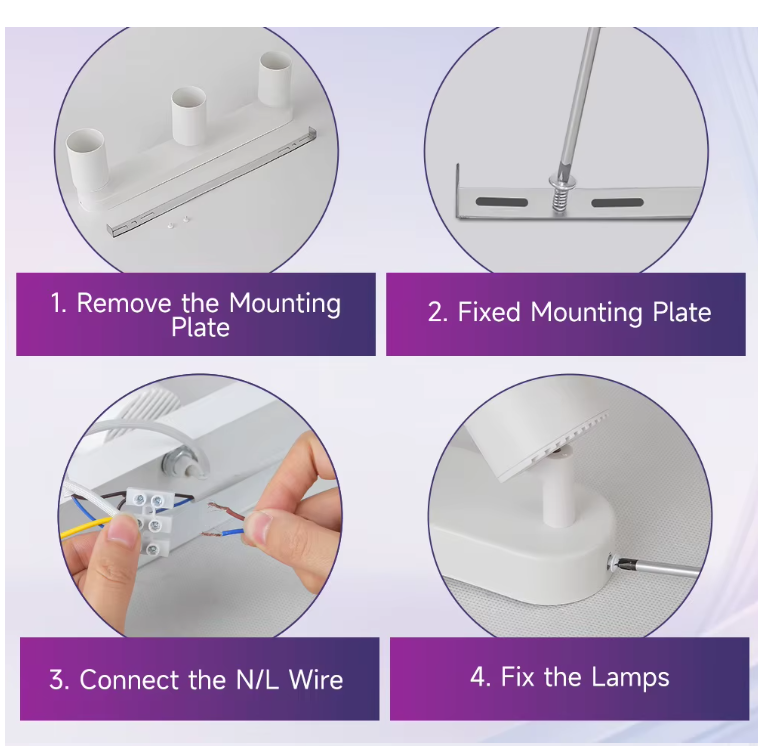 1. Remove the Mounting Plate

2. Fixed Mounting Plate

3. Connect the N/L Wire

4. Fix the Lamps