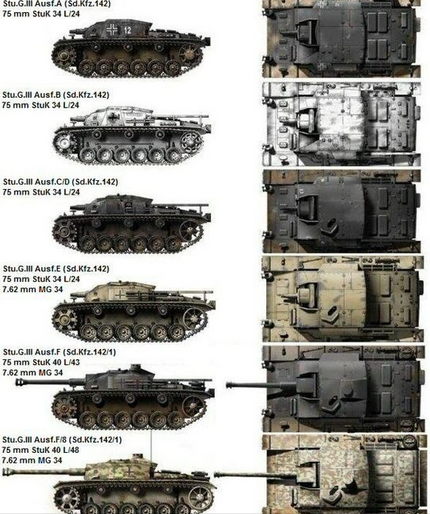 Stu.G.III Ausf.A (Sd.Kfz.142)
75 mm StuK 34 L/24

12

Stu.G.III Ausf.B (Sd.Kfz.142)
75 mm StuK 34 L/24

Stu.G.III Ausf.C/D (Sd.Kfz.142)
75 mm StuK 34 L/24

Stu.G.III Ausf.E (Sd.Kfz.142)
75 mm StuK 34 L/24
7.62 mm MG 34

Stu.G.III Ausf.F (Sd.Kfz.142/1)
75 mm StuK 40 L/43
7.62 mm MG 34

Stu.G.III Ausf.F/8 (Sd.Kfz.142/1)
75 mm StuK 40 L/48
7.62 mm MG 34