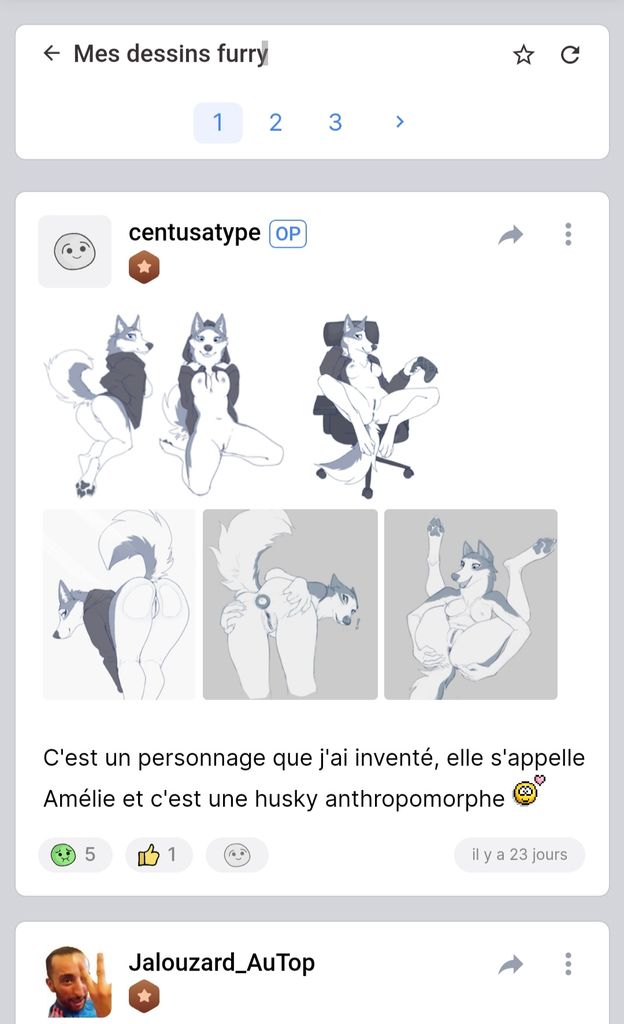 Mes dessins furry

1 2 3

centusatype OP

C'est un personnage que j'ai inventé, elle s'appelle Amélie et c'est une husky anthropomorphe

5 1

il y a 23 jours

Jalouzard_AuTop