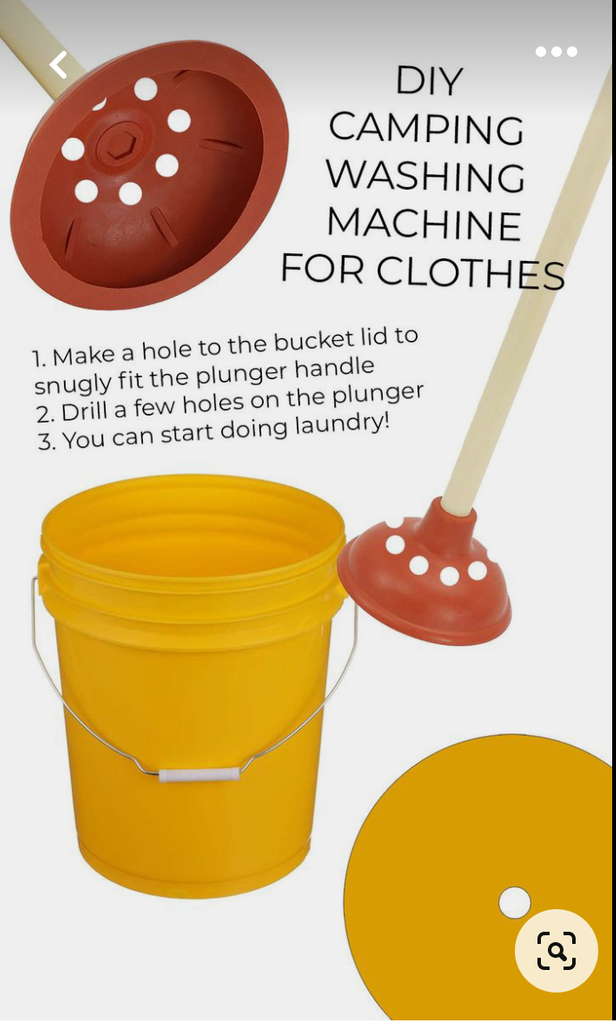 DIY CAMPING WASHING MACHINE FOR CLOTHES

1. Make a hole to the bucket lid to snugly fit the plunger handle
2. Drill a few holes on the plunger
3. You can start doing laundry!