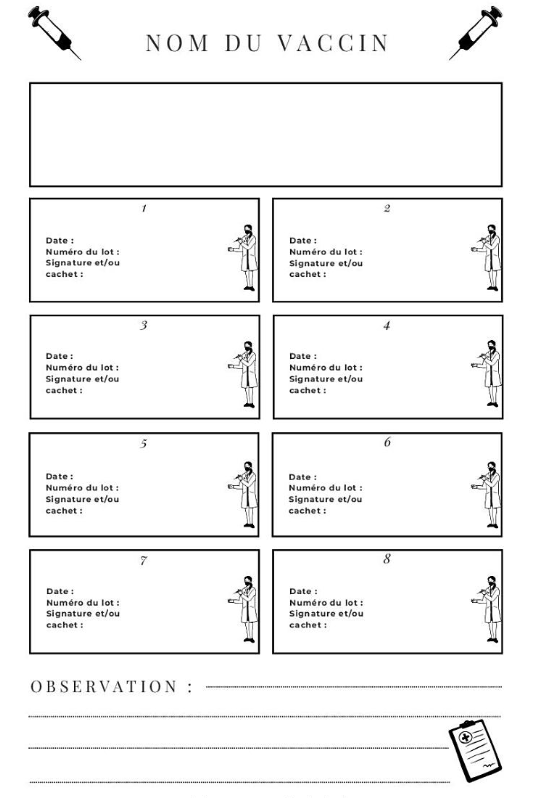 NOM DU VACCIN

1
Date :
Numéro du lot :
Signature et/ou cachet :

2
Date :
Numéro du lot :
Signature et/ou cachet :

3
Date :
Numéro du lot :
Signature et/ou cachet :

4
Date :
Numéro du lot :
Signature et/ou cachet :

5
Date :
Numéro du lot :
Signature et/ou cachet :

6
Date :
Numéro du lot :
Signature et/ou cachet :

7
Date :
Numéro du lot :
Signature et/ou cachet :

8
Date :
Numéro du lot :
Signature et/ou cachet :

OBSERVATION :