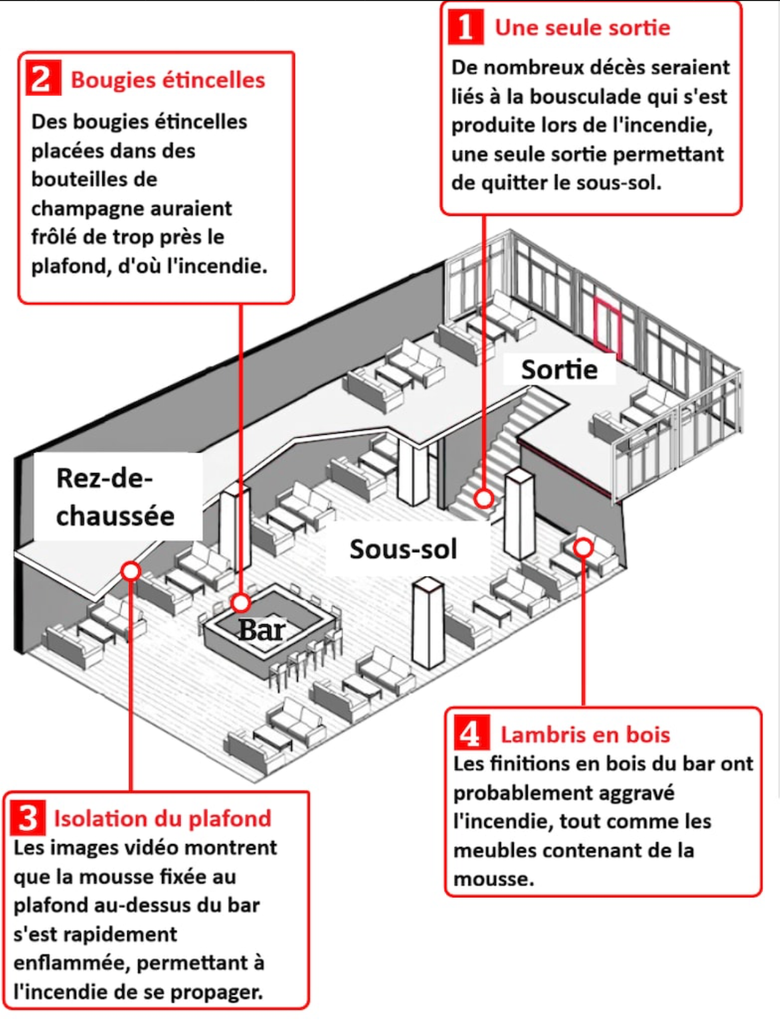 1 Une seule sortie
De nombreux décès seraient liés à la bousculade qui s'est produite lors de l'incendie, une seule sortie permettant de quitter le sous-sol.

2 Bougies étincelles
Des bougies étincelles placées dans des bouteilles de champagne auraient frôlé de trop près le plafond, d'où l'incendie.

Sortie

Rez-de-chaussée

Sous-sol

Bar

3 Isolation du plafond
Les images vidéo montrent que la mousse fixée au plafond au-dessus du bar s'est rapidement enflammée, permettant à l'incendie de se propager.

4 Lambris en bois
Les finitions en bois du bar ont probablement aggravé l'incendie, tout comme les meubles contenant de la mousse.