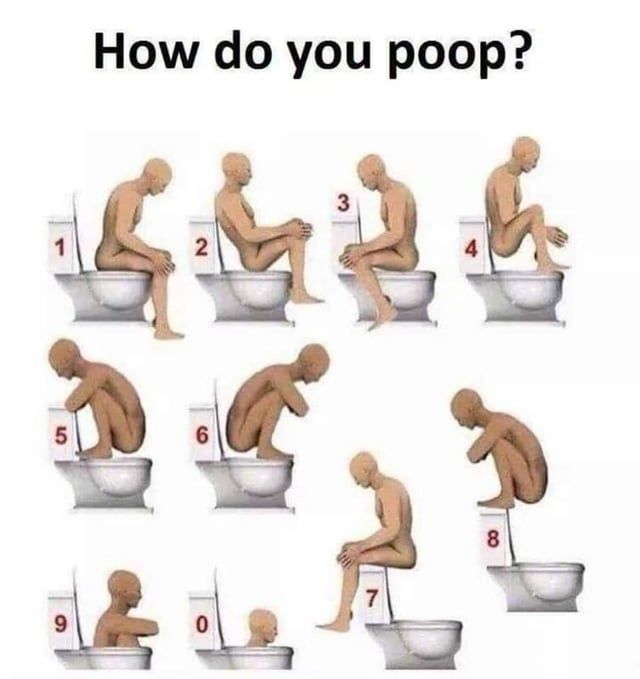 How do you poop?

1
2
3
4
5
6
7
8
9
0