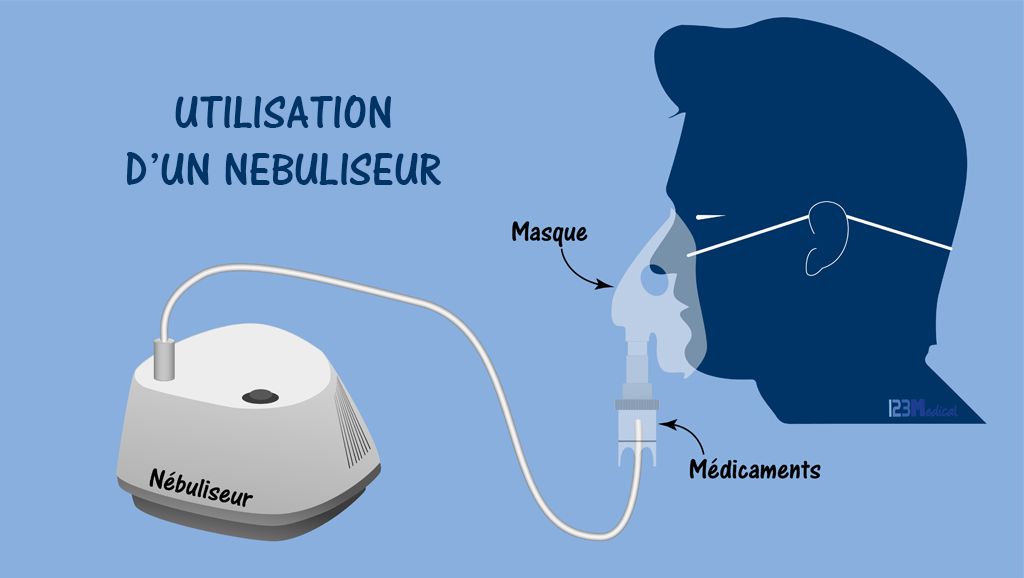 UTILISATION
D'UN NEBULISEUR

Masque

Nébuliseur

Médicaments

123Medical